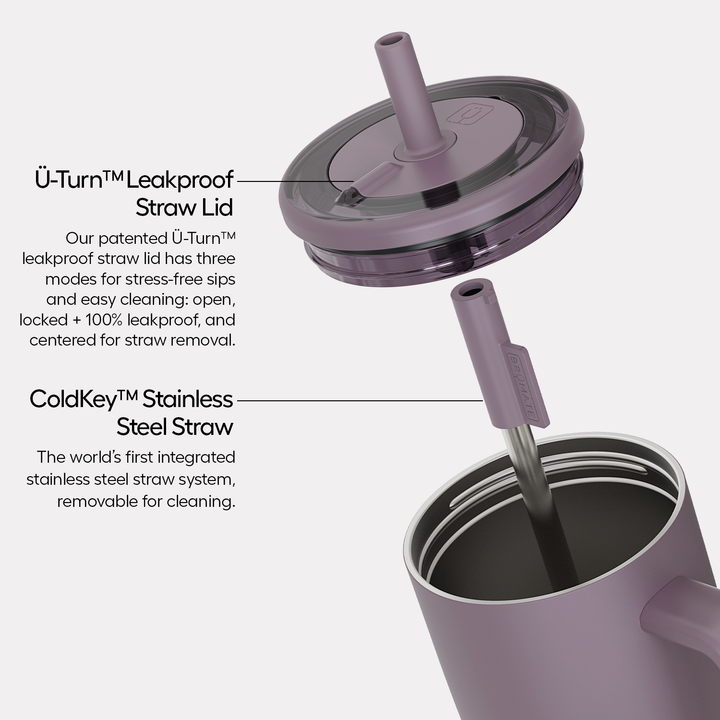 Ü-Turn™ Leakproof Straw Lid

Our patented Ü-Turn™ leakproof straw lid has three modes for stress-free sips and easy cleaning: open, locked + 100% leakproof, and centered for straw removal.

ColdKey™ Stainless Steel Straw

The world's first integrated stainless steel straw system, removable for cleaning.

BRÜMATE